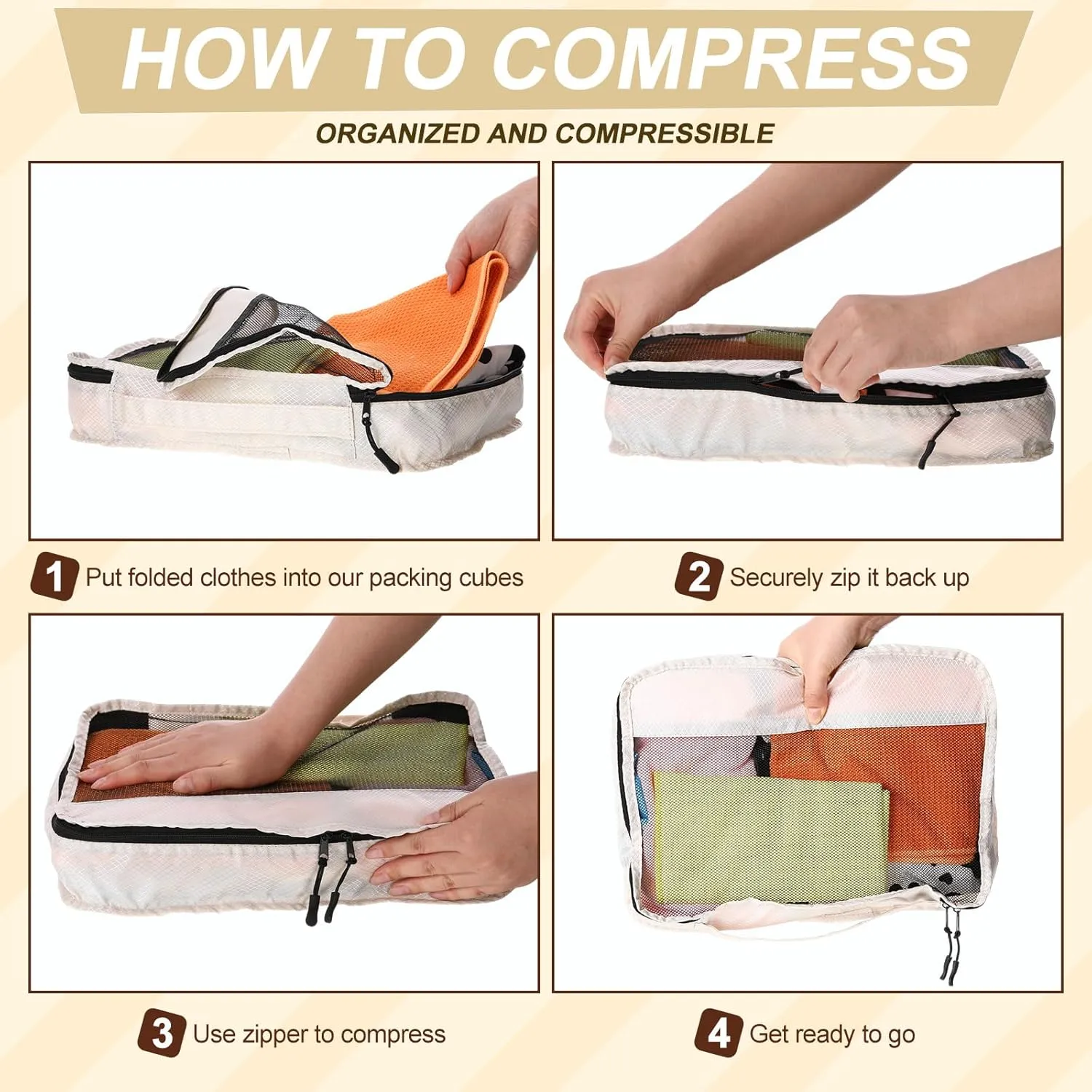 HOW TO COMPRESS

ORGANIZED AND COMPRESSIBLE

1 Put folded clothes into our packing cubes

2 Securely zip it back up

3 Use zipper to compress

4 Get ready to go