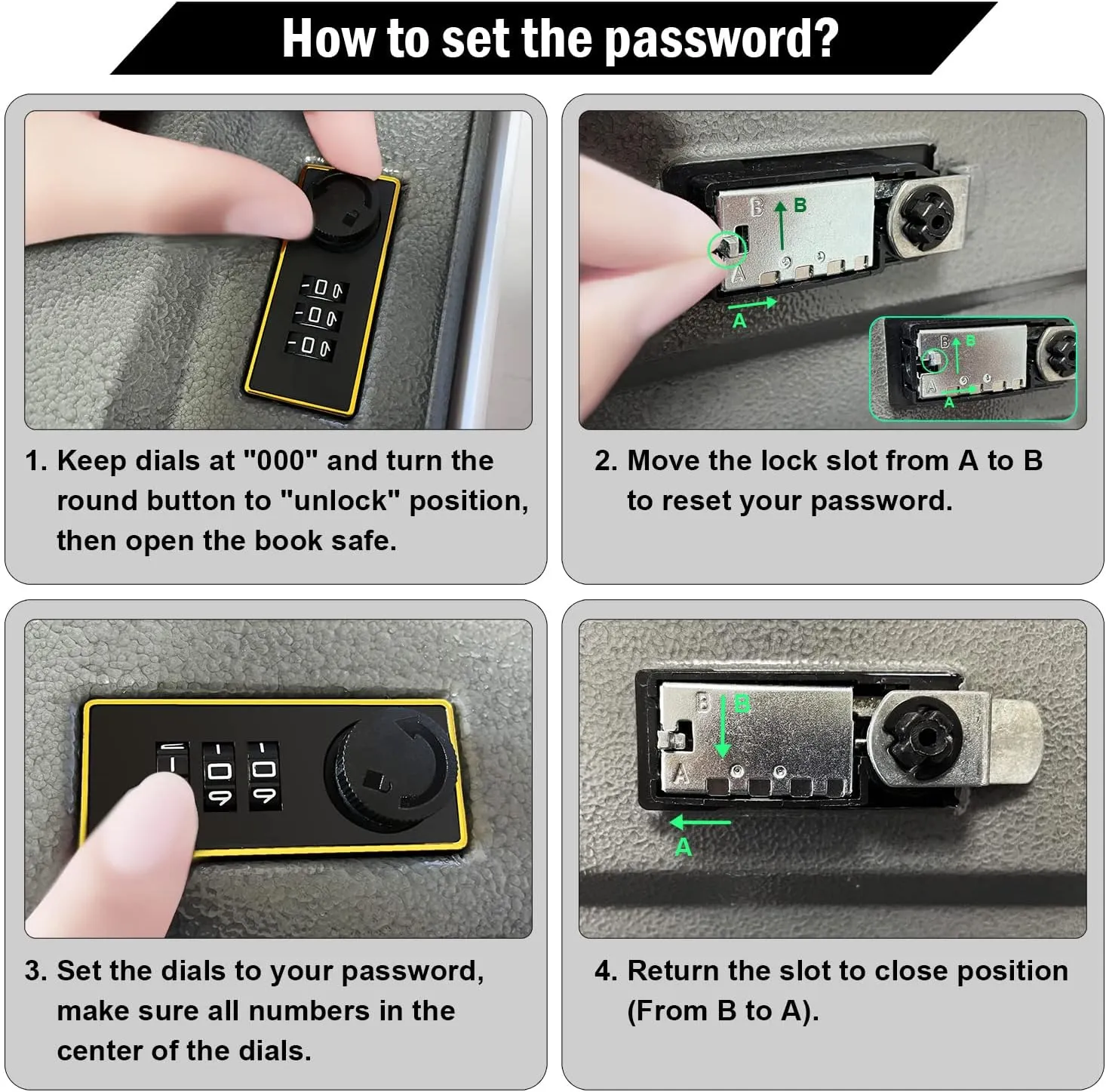 How to set the password?

B
A
B
A

1. Keep dials at "000" and turn the round button to "unlock" position, then open the book safe.

2. Move the lock slot from A to B to reset your password.

B
A

3. Set the dials to your password, make sure all numbers in the center of the dials.

4. Return the slot to close position (From B to A).