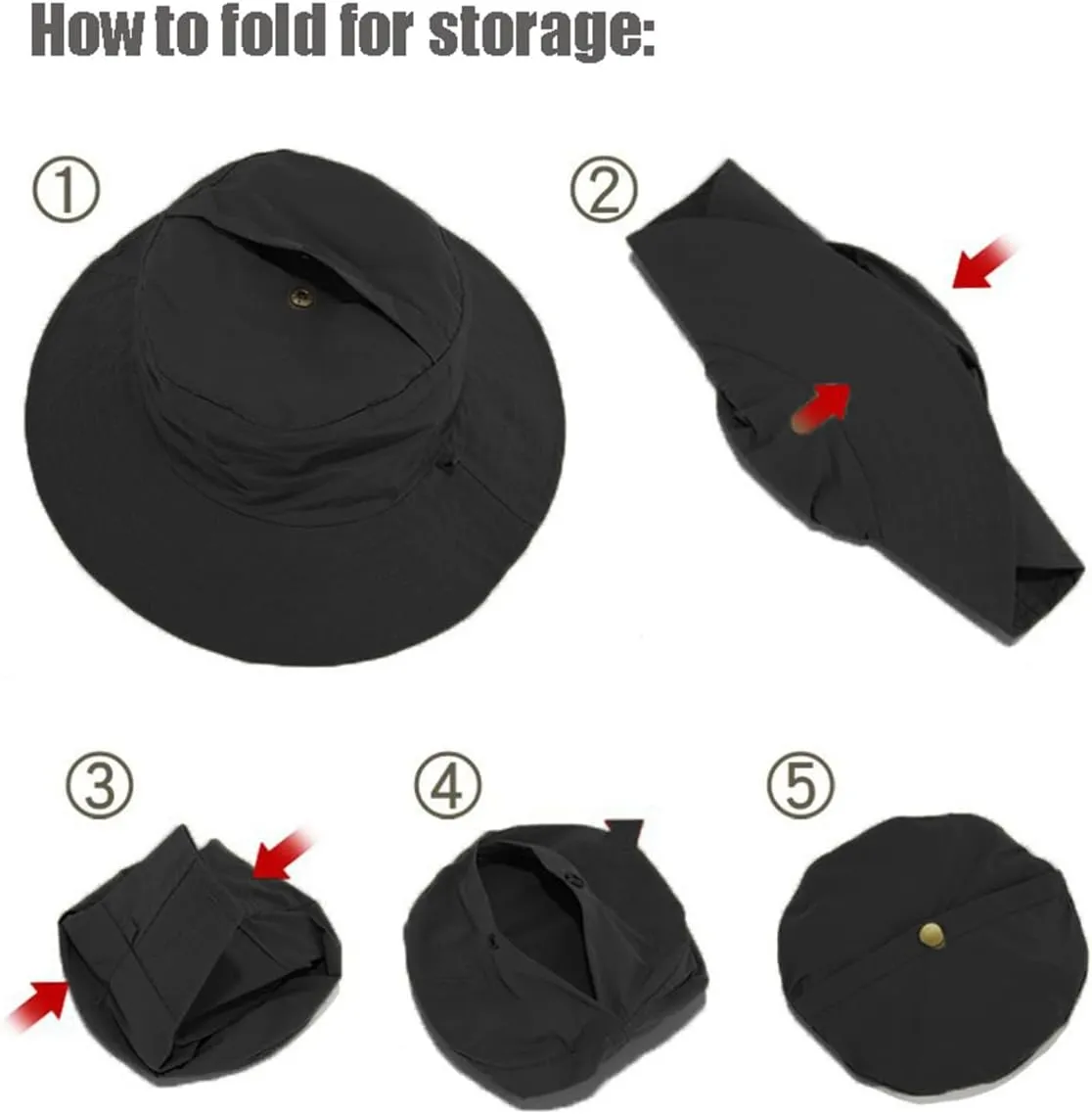 How to fold for storage:

①

②

③

④

⑤